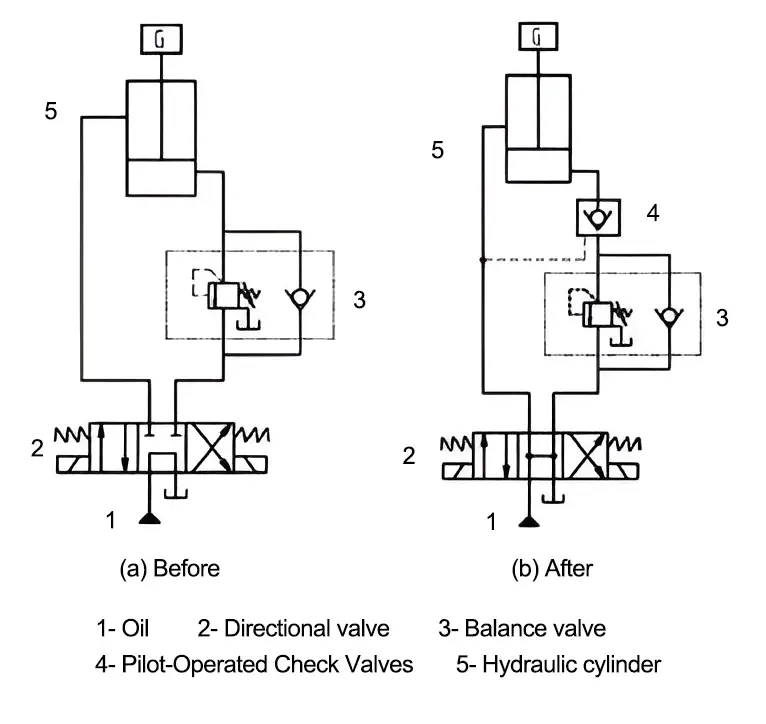 G

5

3

2

1

(a) Before

G

5

4

3

2

1

(b) After

1- Oil 2- Directional valve 3- Balance valve
4- Pilot-Operated Check Valves 5- Hydraulic cylinder